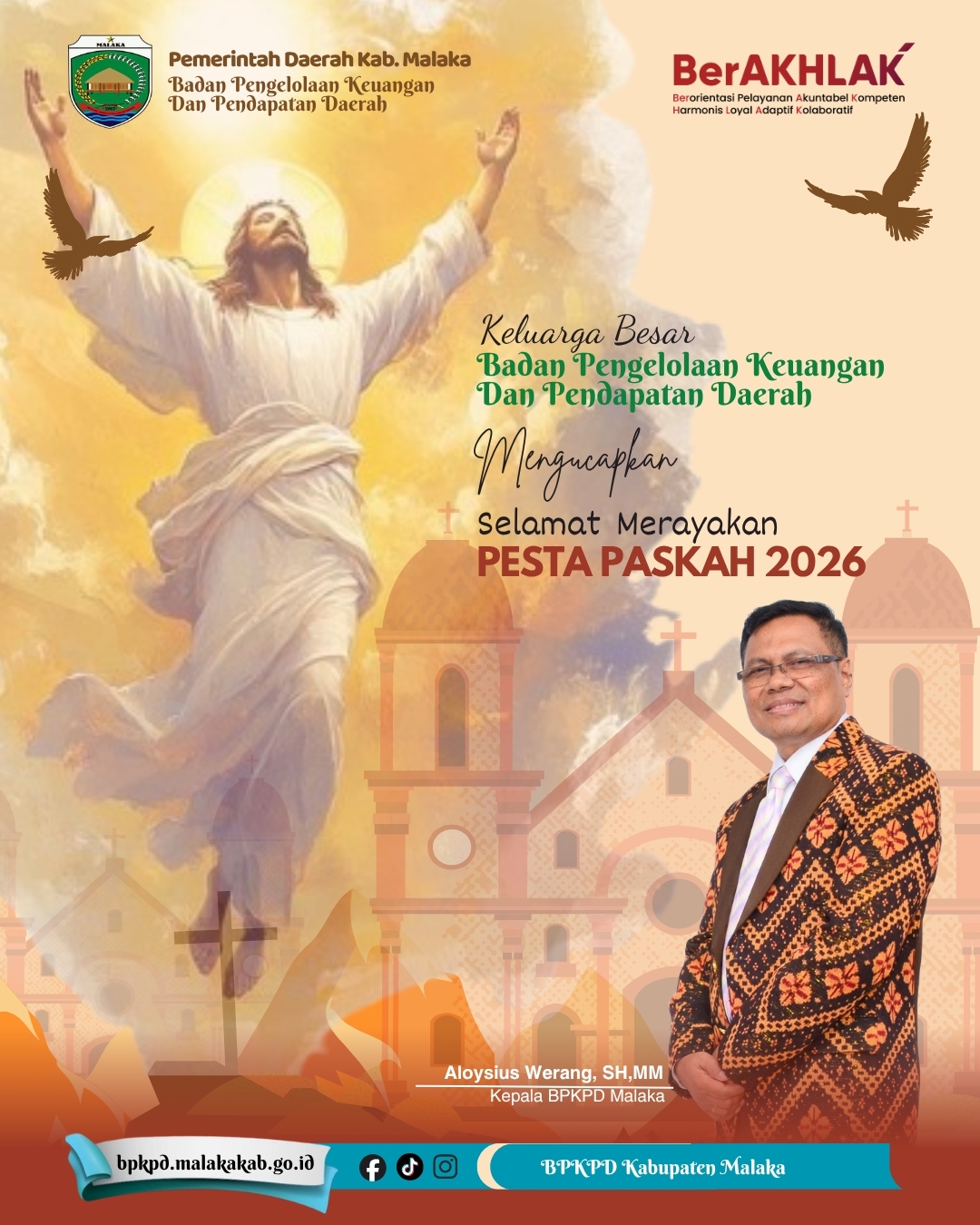 MALAKA

Pemerintah Daerah Kab. Malaka
Badan Pengelolaan Keuangan
Dan Pendapatan Daerah

BerAKHLAK
Berorientasi Pelayanan Akuntabel Kompeten
Harmonis Loyal Adaptif Kolaboratif

Keluarga Besar
Badan Pengelolaan Keuangan
Dan Pendapatan Daerah

Mengucapkan

Selamat Merayakan
PESTA PASKAH 2026

Aloysius Werang, SH,MM
Kepala BPKPD Malaka

bpkpd.malakakab.go.id

BPKPD Kabupaten Malaka