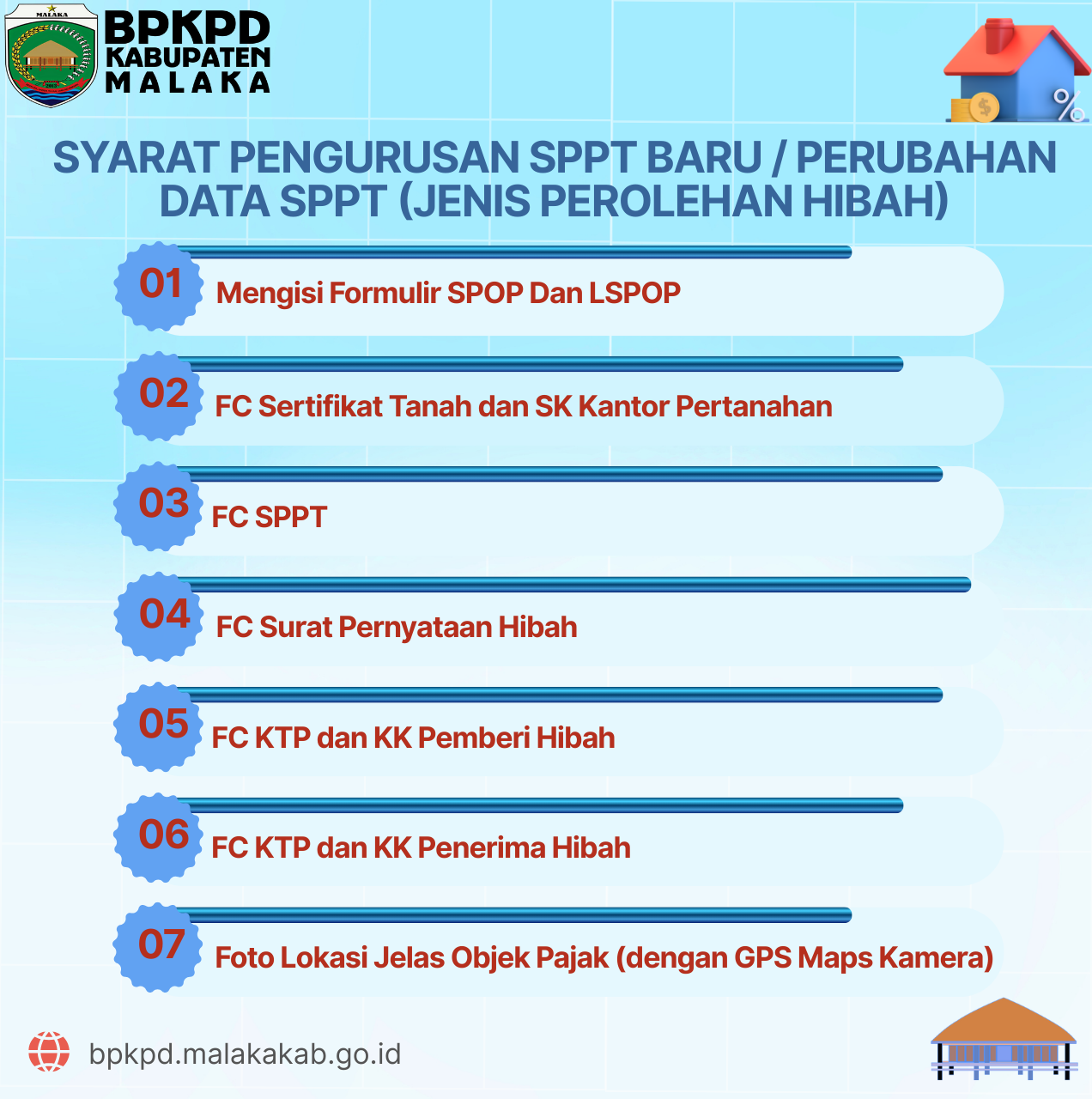 MALAKA

BPKPD KABUPATEN MALAKA

SYARAT PENGURUSAN SPPT BARU / PERUBAHAN DATA SPPT (JENIS PEROLEHAN HIBAH)

01 Mengisi Formulir SPOP Dan LSPOP

02 FC Sertifikat Tanah dan SK Kantor Pertanahan

03 FC SPPT

04 FC Surat Pernyataan Hibah

05 FC KTP dan KK Pemberi Hibah

06 FC KTP dan KK Penerima Hibah

07 Foto Lokasi Jelas Objek Pajak (dengan GPS Maps Kamera)

bpkpd.malakakab.go.id