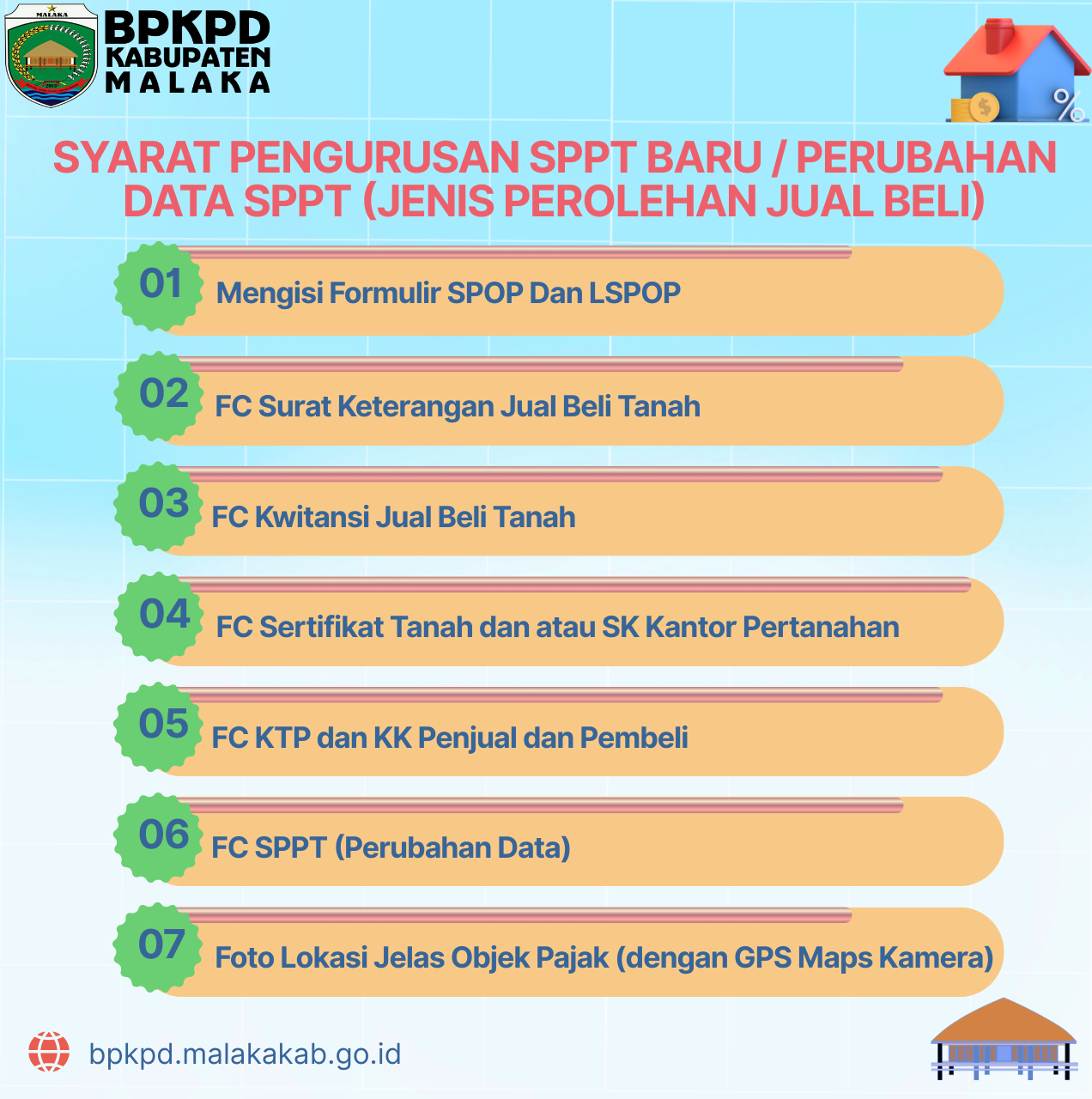 MALAKA

BPKPD
KABUPATEN
MALAKA

SYARAT PENGURUSAN SPPT BARU / PERUBAHAN DATA SPPT (JENIS PEROLEHAN JUAL BELI)

01 Mengisi Formulir SPOP Dan LSPOP

02 FC Surat Keterangan Jual Beli Tanah

03 FC Kwitansi Jual Beli Tanah

04 FC Sertifikat Tanah dan atau SK Kantor Pertanahan

05 FC KTP dan KK Penjual dan Pembeli

06 FC SPPT (Perubahan Data)

07 Foto Lokasi Jelas Objek Pajak (dengan GPS Maps Kamera)

bpkpd.malakakab.go.id