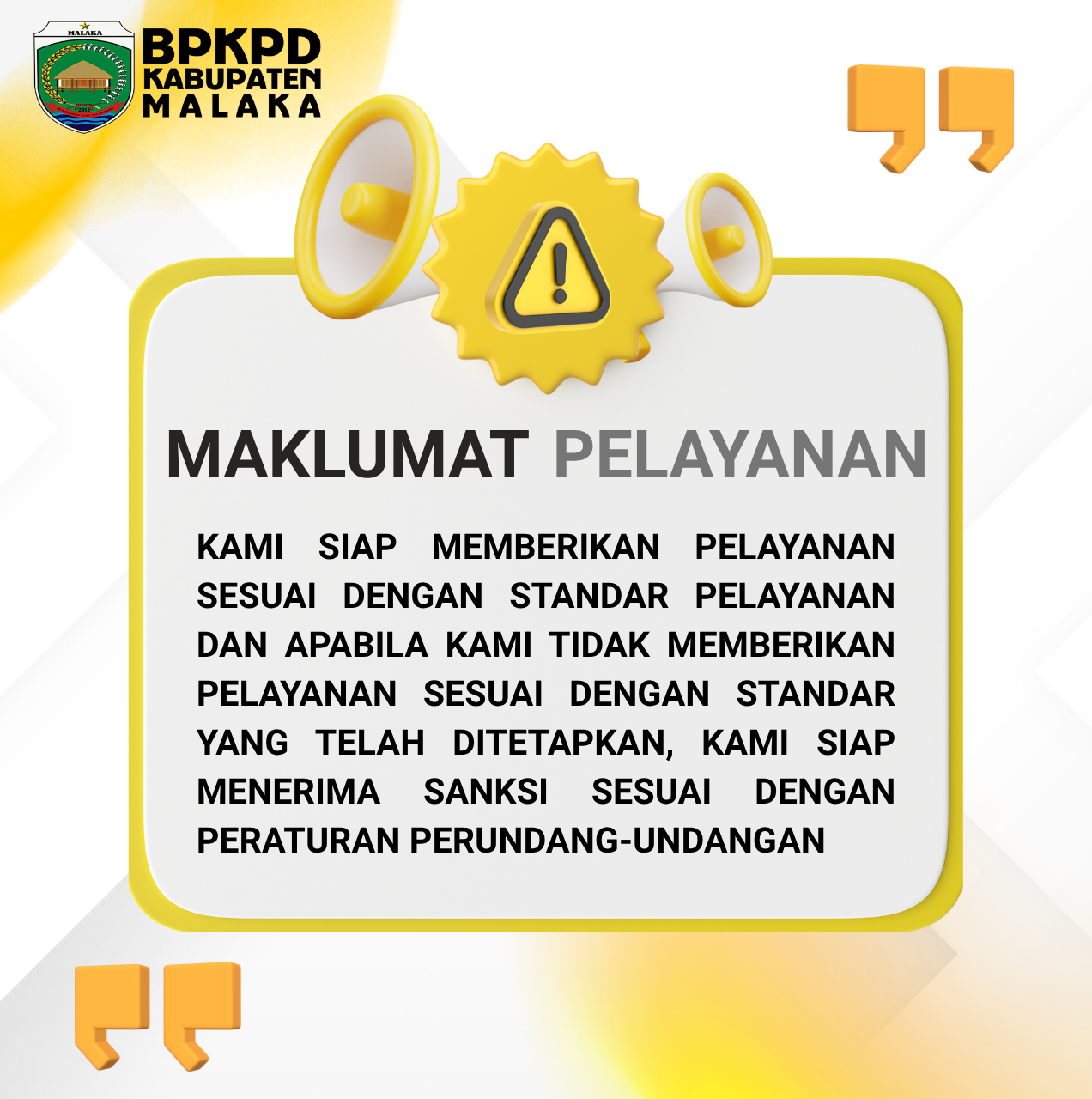 MALAKA

BPKPD KABUPATEN MALAKA

MAKLUMAT PELAYANAN

KAMI SIAP MEMBERIKAN PELAYANAN SESUAI DENGAN STANDAR PELAYANAN DAN APABILA KAMI TIDAK MEMBERIKAN PELAYANAN SESUAI DENGAN STANDAR YANG TELAH DITETAPKAN, KAMI SIAP MENERIMA SANKSI SESUAI DENGAN PERATURAN PERUNDANG-UNDANGAN